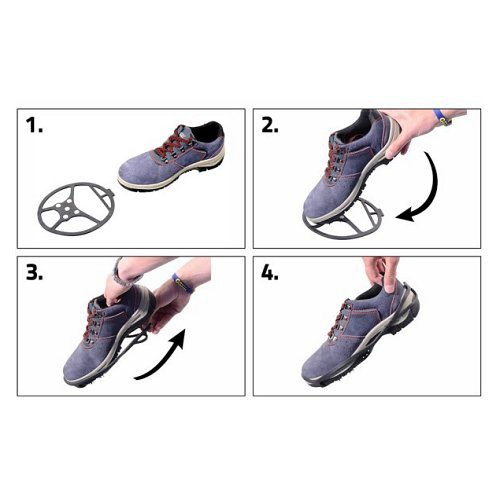 1.

2.

3.

4.